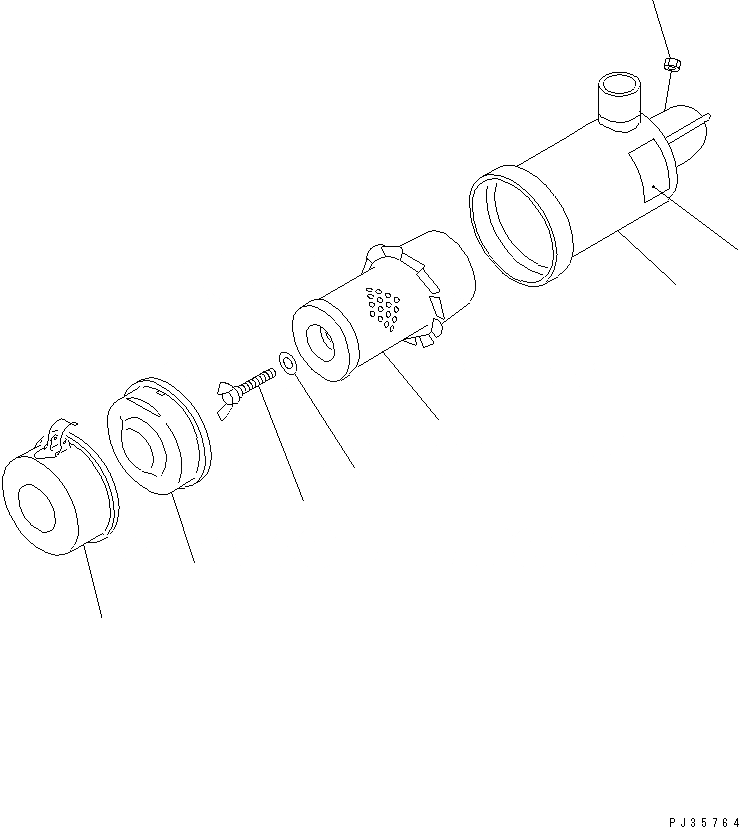 PJ35764