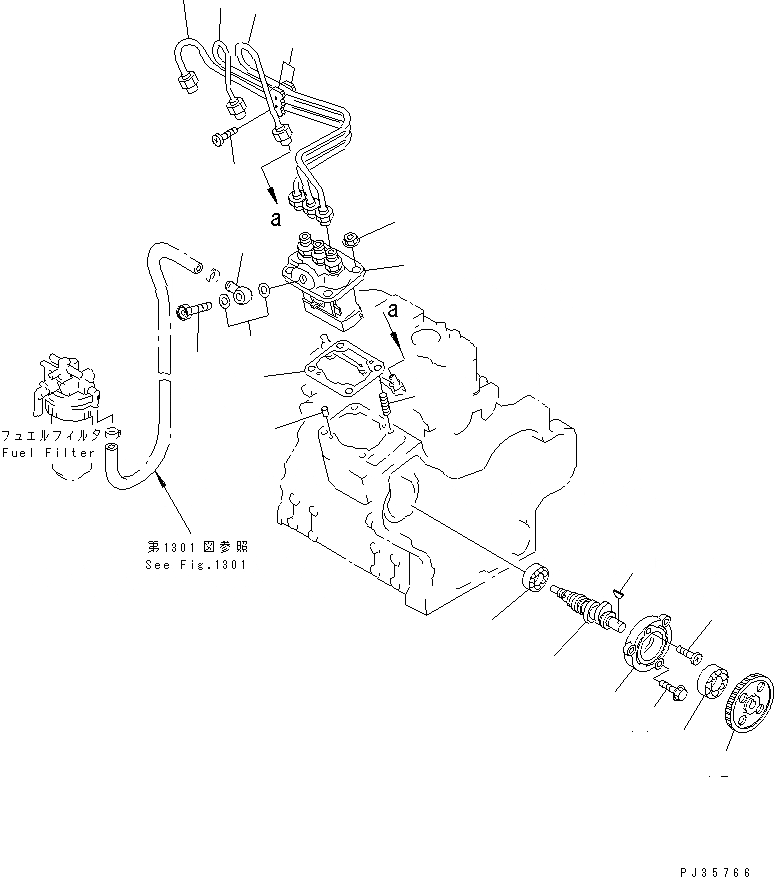 a

a

フュエルフィルタ
Fuel Filter

第1301図参照
See Fig.1301

PJ35766