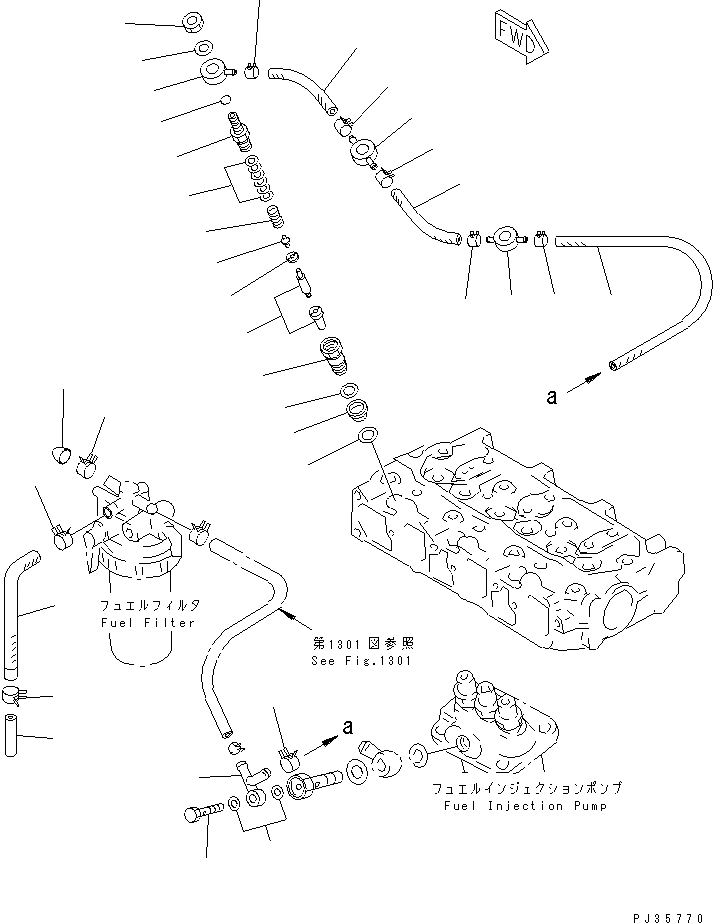 FWD

a

フュエルフィルタ
Fuel Filter

第1301図参照
See Fig.1301

a

フュエルインジェクションポンプ
Fuel Injection Pump

PJ35770