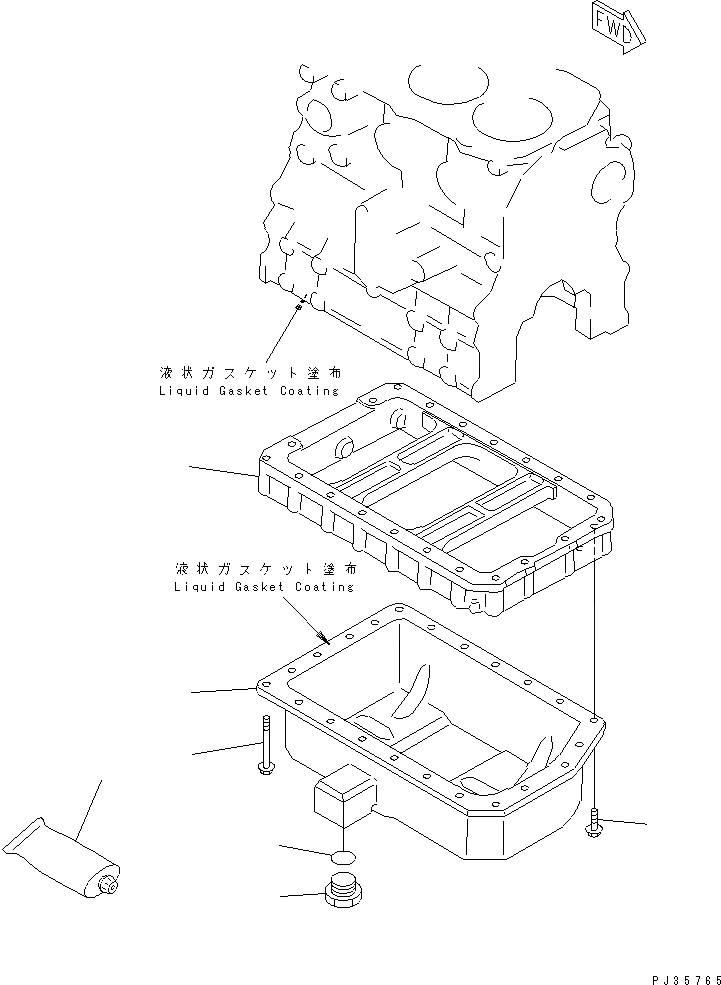 FWD

液状ガスケット塗布
Liquid Gasket Coating

液状ガスケット塗布
Liquid Gasket Coating

PJ35765