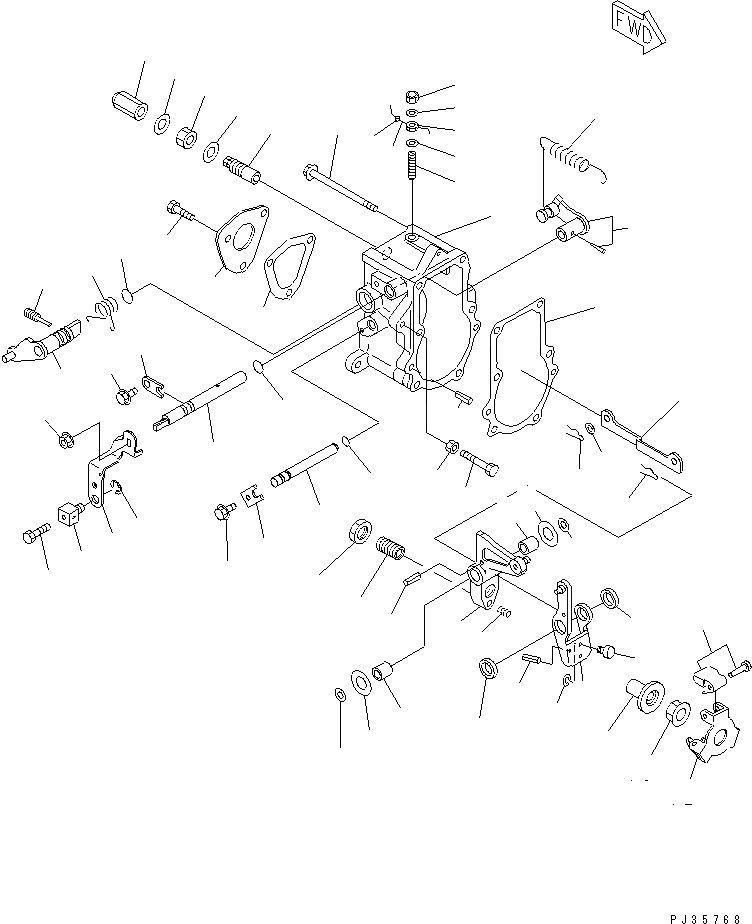 FWD

PJ35768