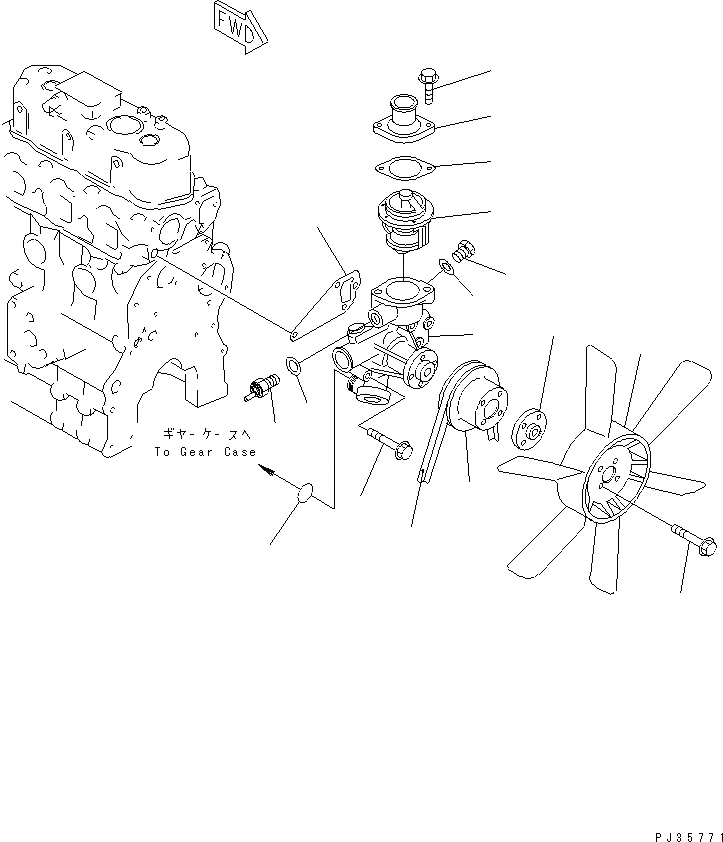 FWD

ギヤーケースへ
To Gear Case

PJ35771