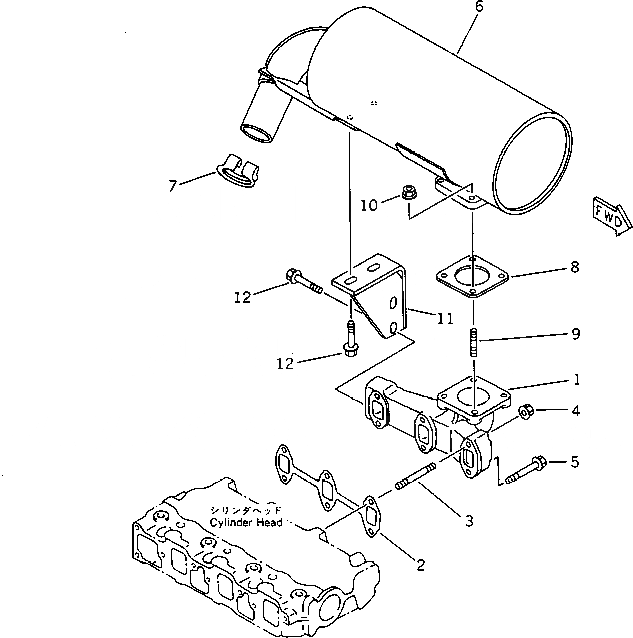 6

7

10

FWD

8

12

11

9

12

1

4

5

シリンダヘッド
Cylinder Head

3

2