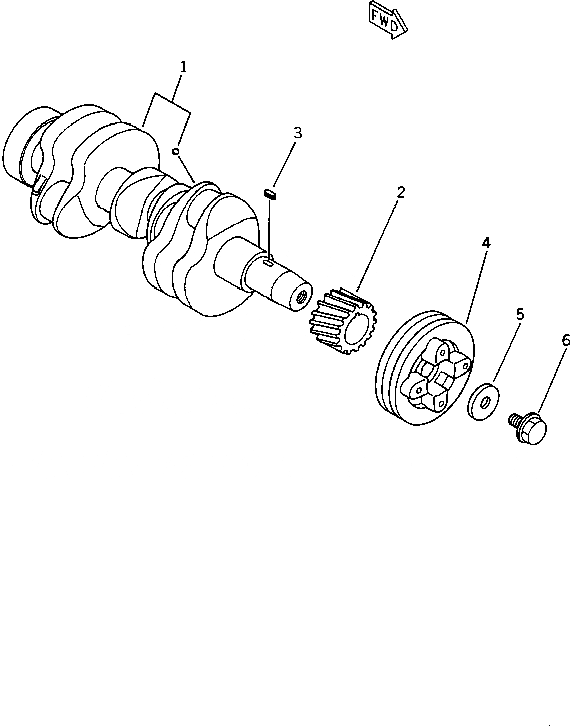 FWD

1

3

2

4

5

6