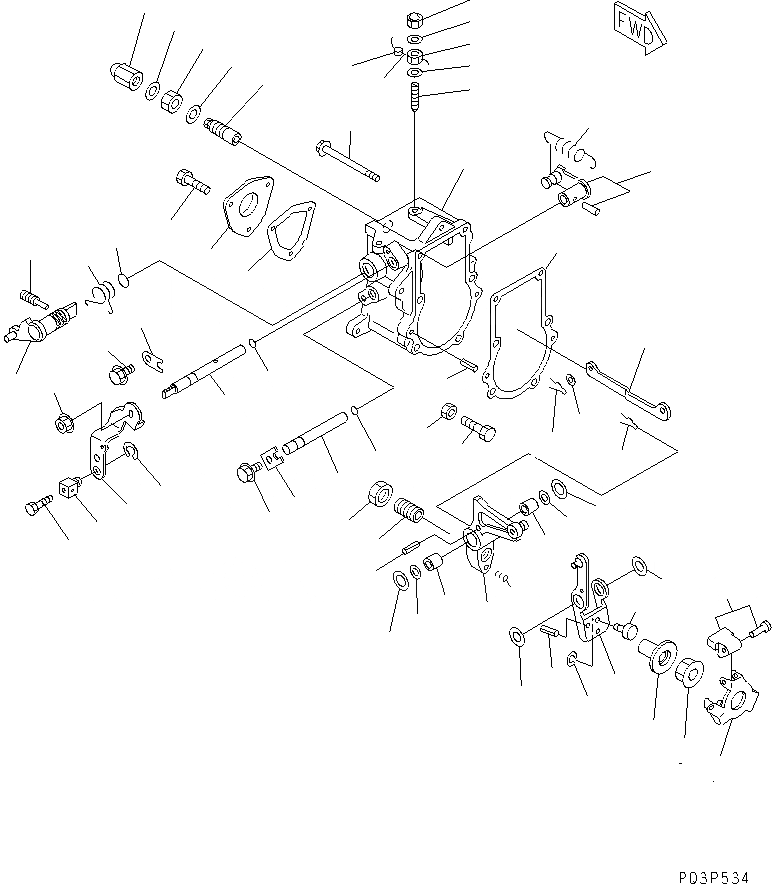 FWD

P03P534