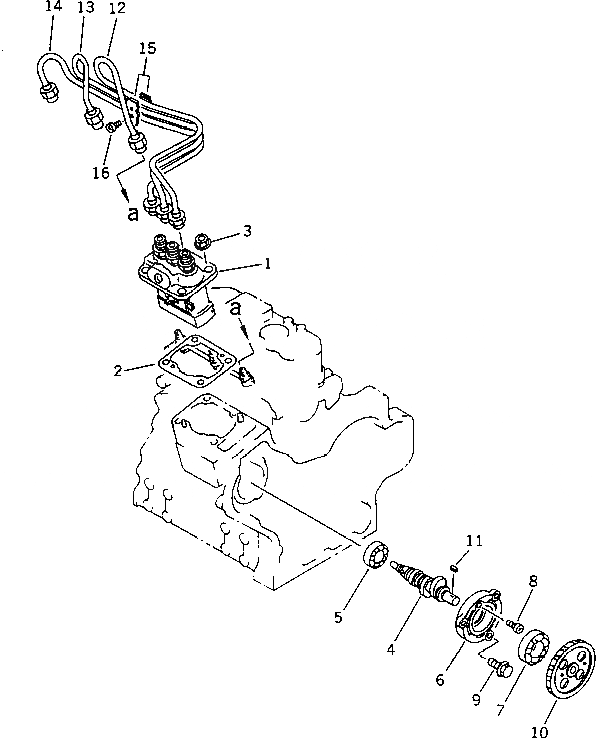 14
13
12
15
16
a
3
1
a
2
11
8
5
4
6
9
7
10