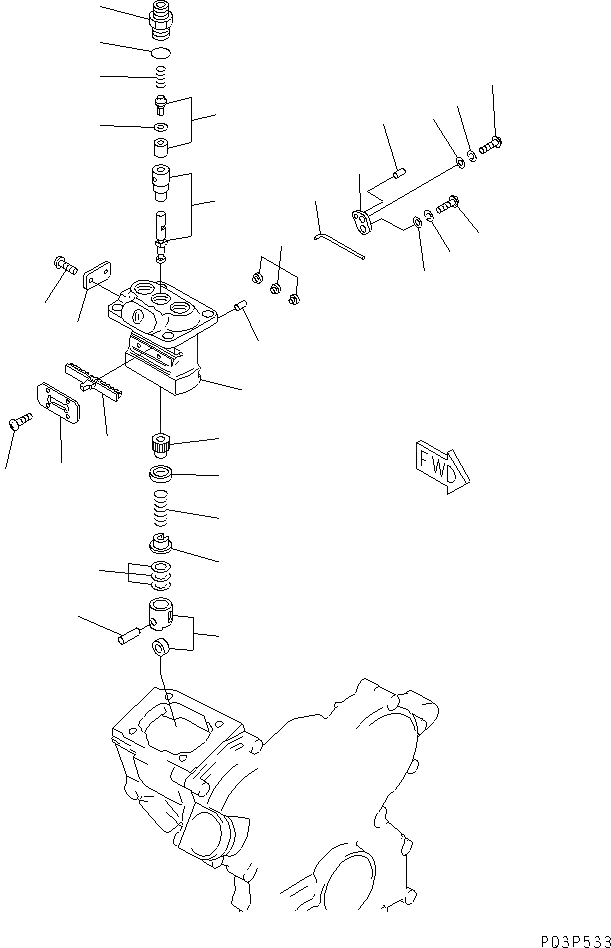 FWD

P03P533