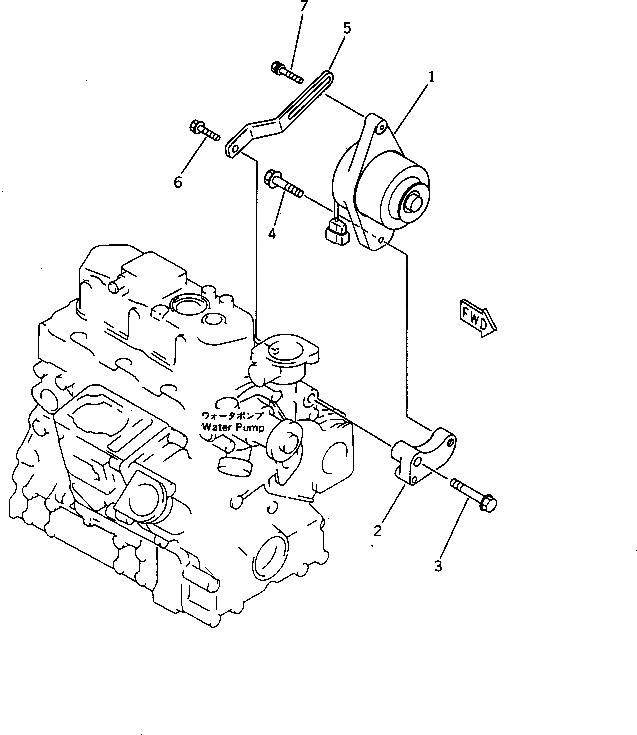 7
5
1
6
4
FWD
ウォータポンプ
Water Pump
2
3