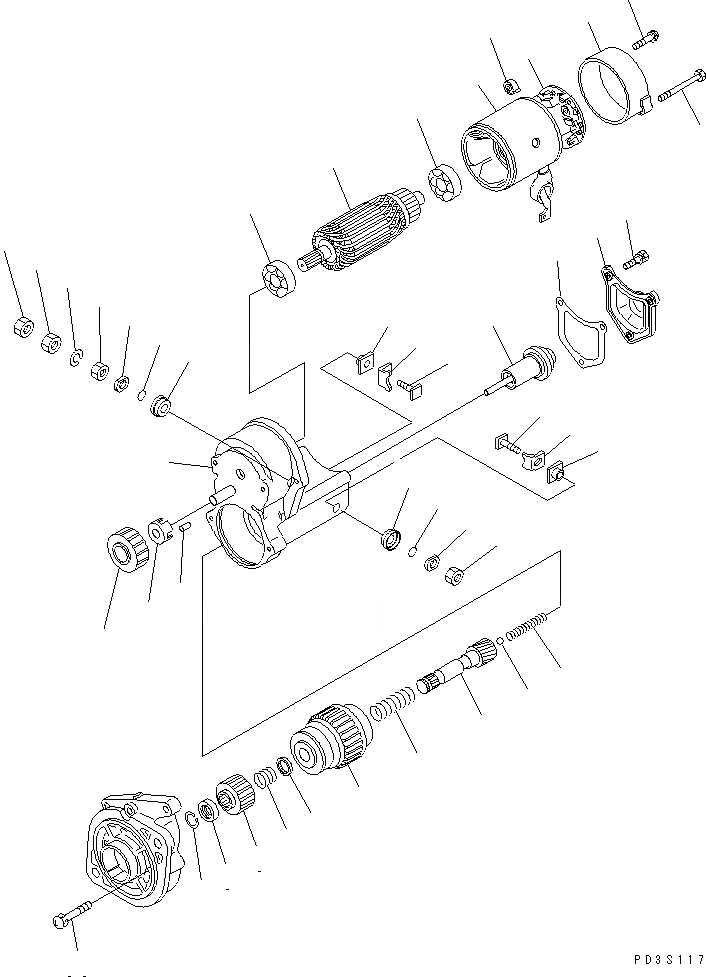 PD3S117