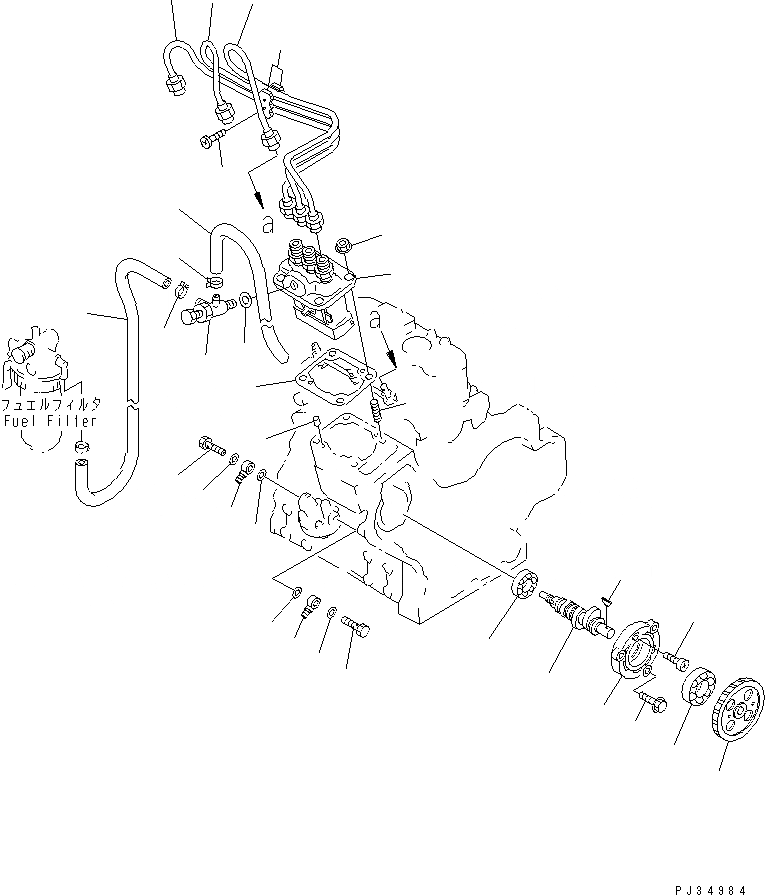 a

a

フュエルフィルタ
Fuel Filter

PJ34984