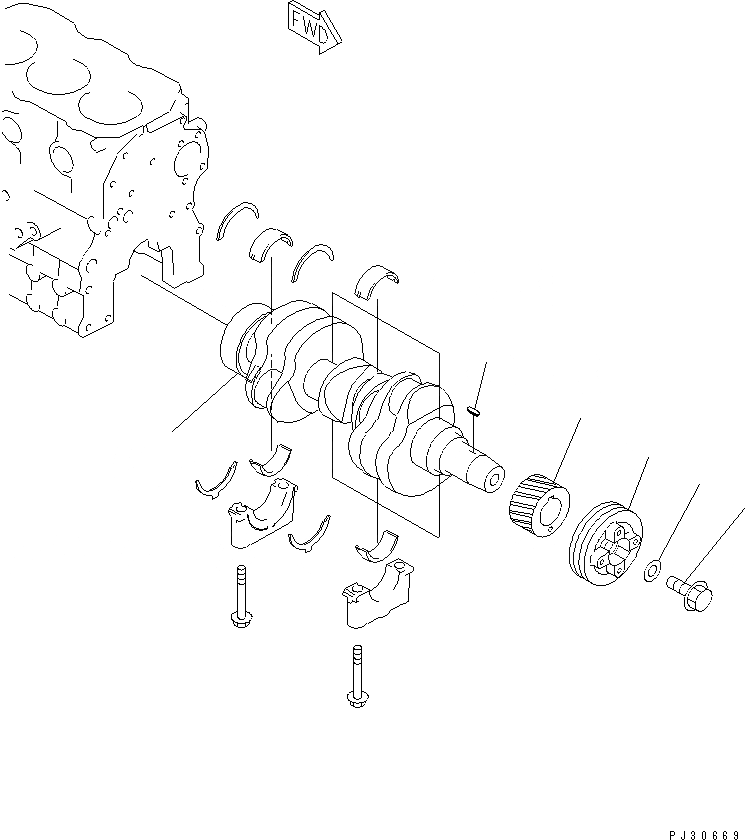 FWD

PJ30669