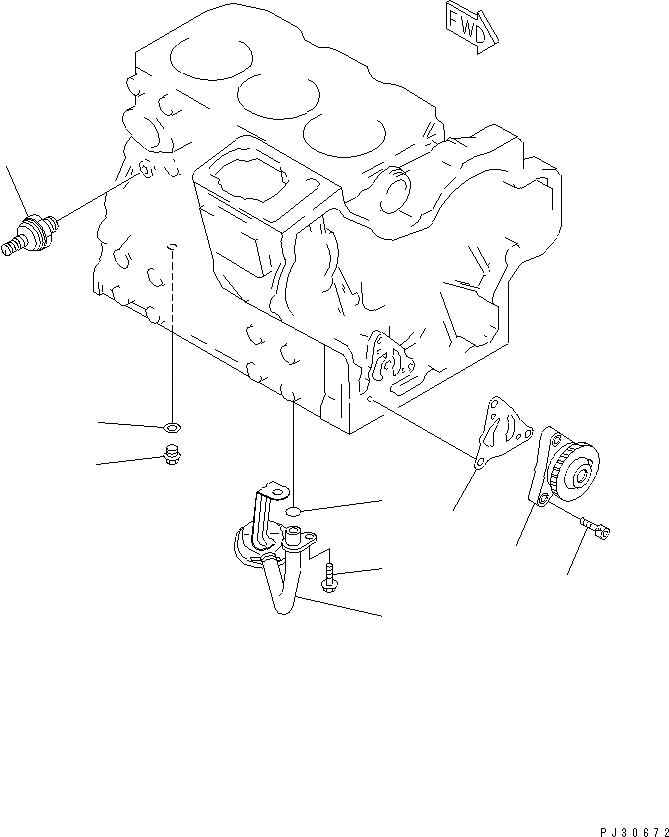 FWD

PJ30672