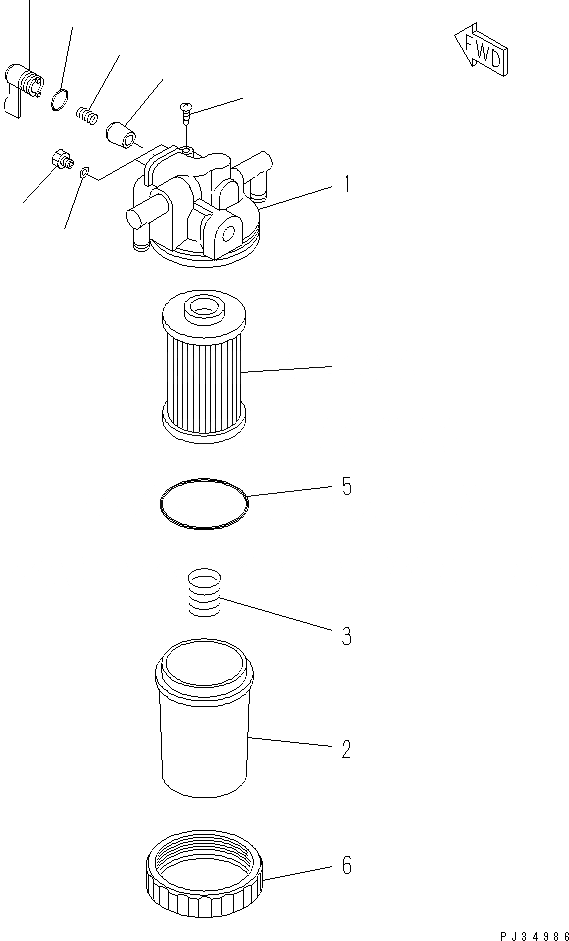 FWD

1

5

3

2

6

PJ34986