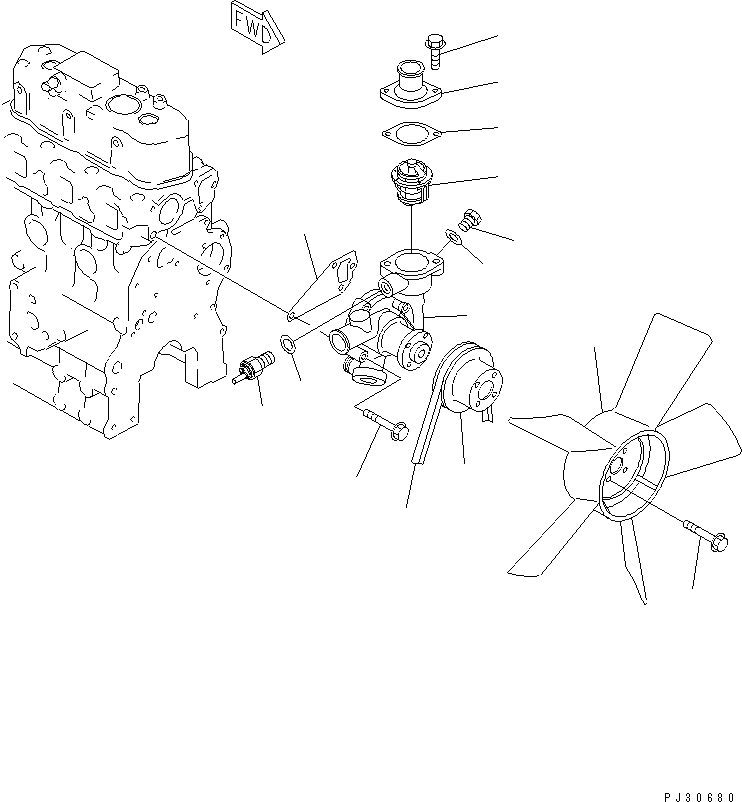 FWD

PJ30680