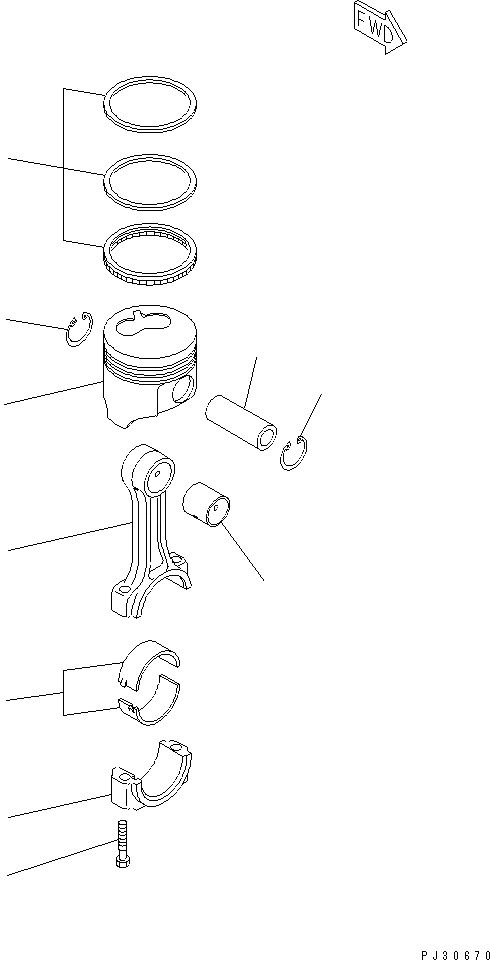 FWD

PJ30670