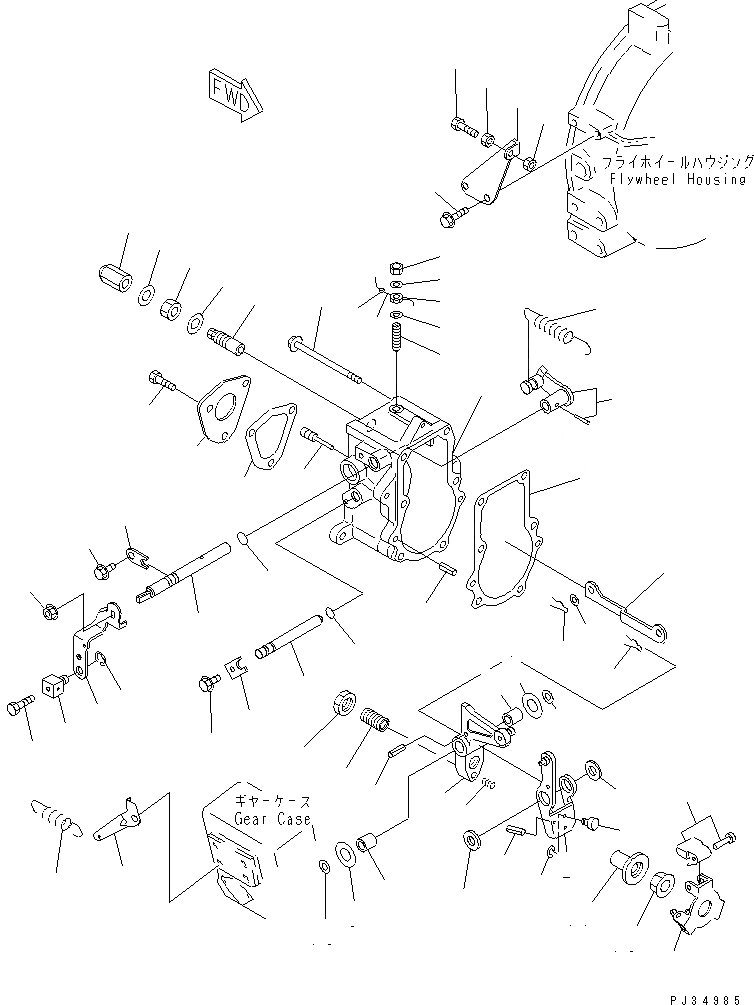 FWD

フライホイールハウジング
Flywheel Housing

ギヤーケース
Gear Case

PJ34985