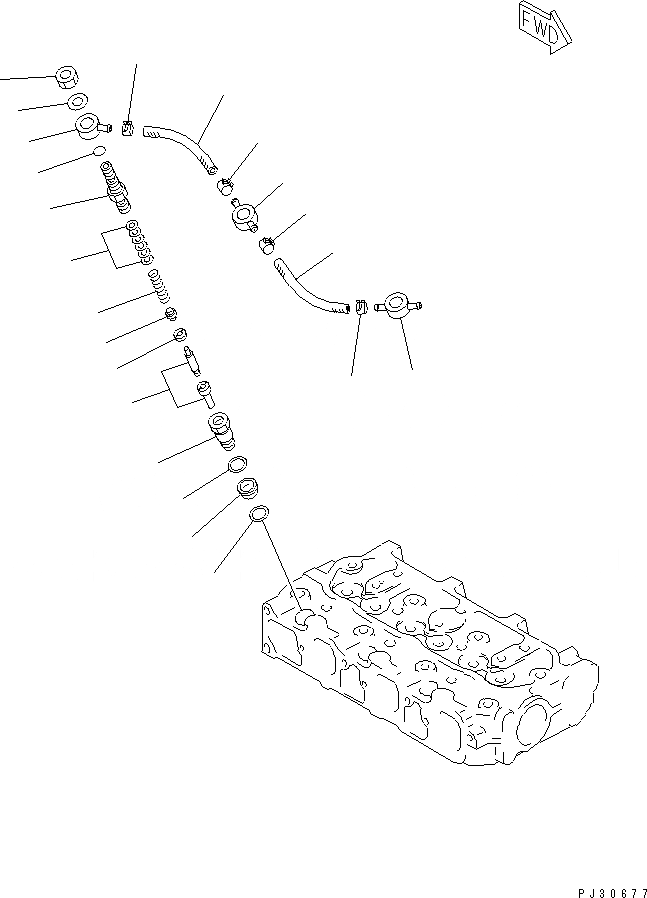 FWD

PJ30677