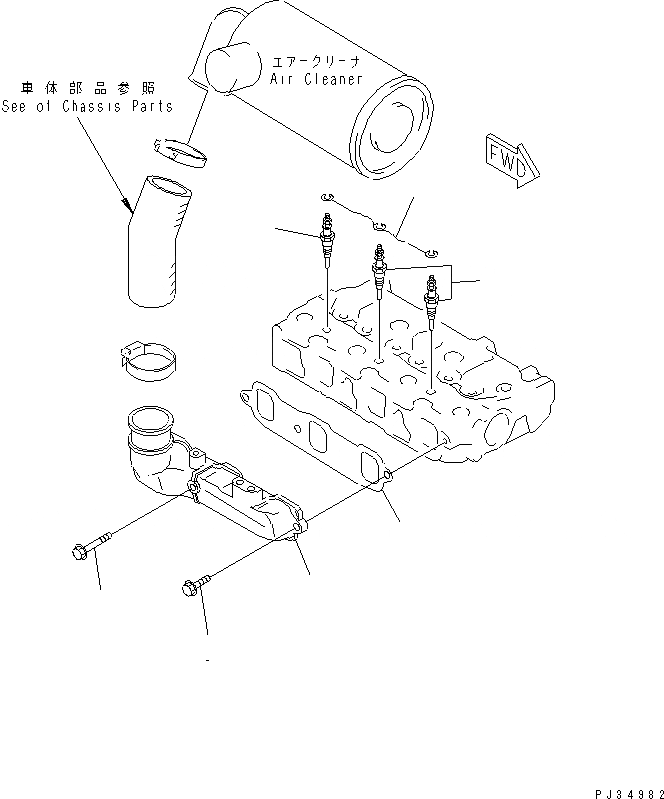 車体部品参照
See of Chassis Parts

エアークリーナ
Air Cleaner

FWD

PJ34982