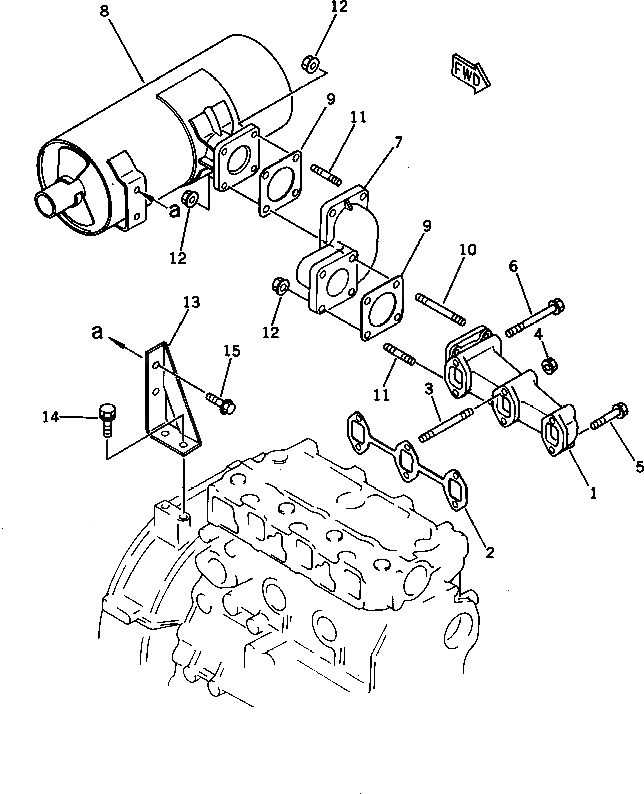 8
12
FWD
9
11
7
a
12
9
10
6
12
4
13
a
15
11
3
14
5
1
2