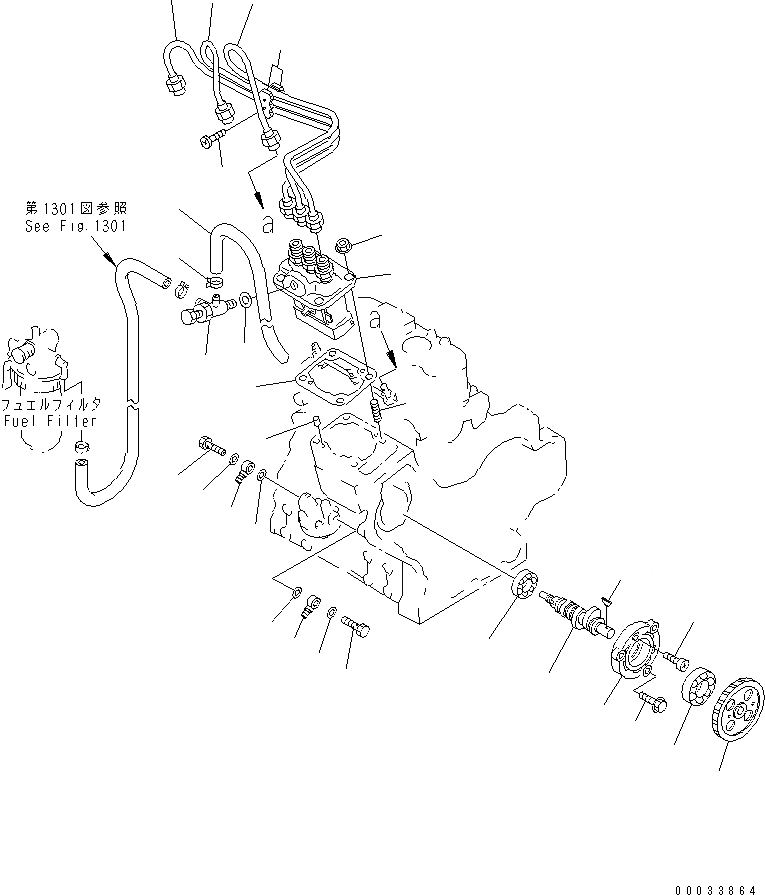 第1301図参照
See Fig.1301

a

a

フュエルフィルタ
Fuel Filter

00033864