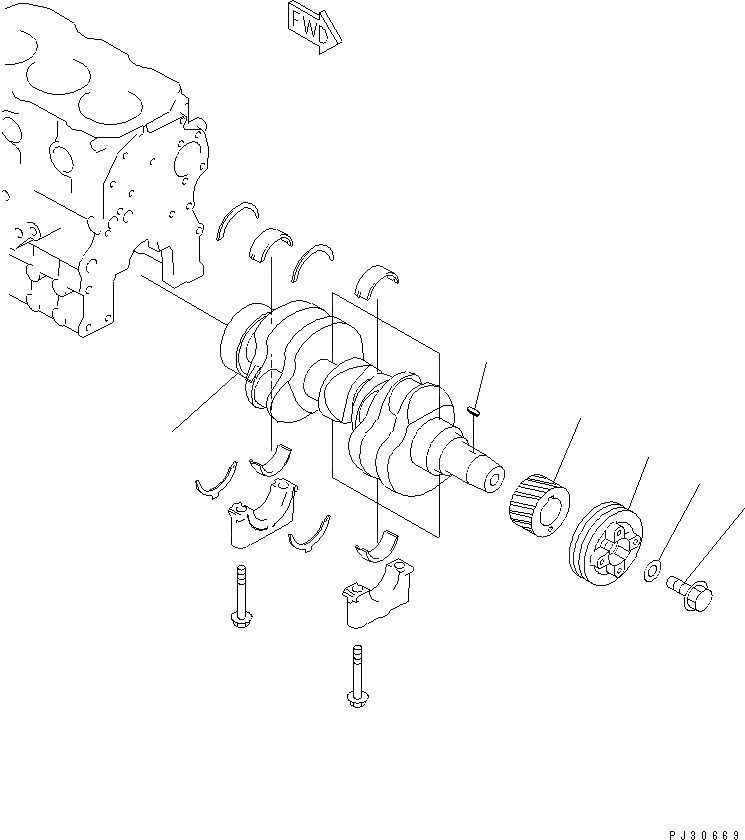 FWD

PJ30669