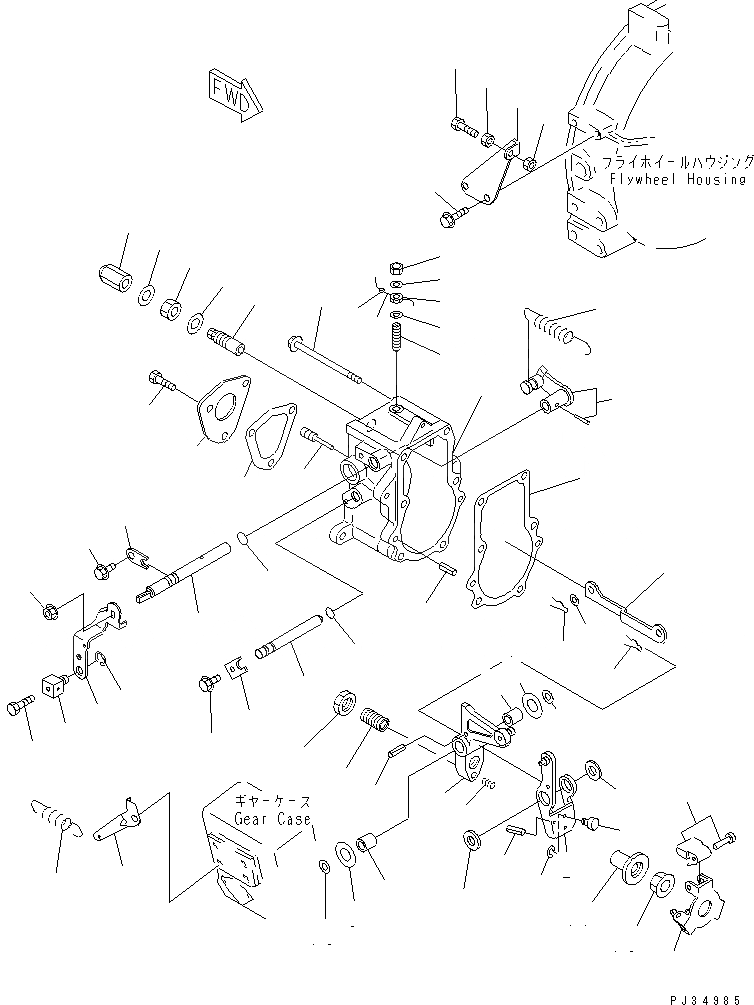 FWD

フライホイールハウジング
Flywheel Housing

ギヤーケース
Gear Case

PJ34985