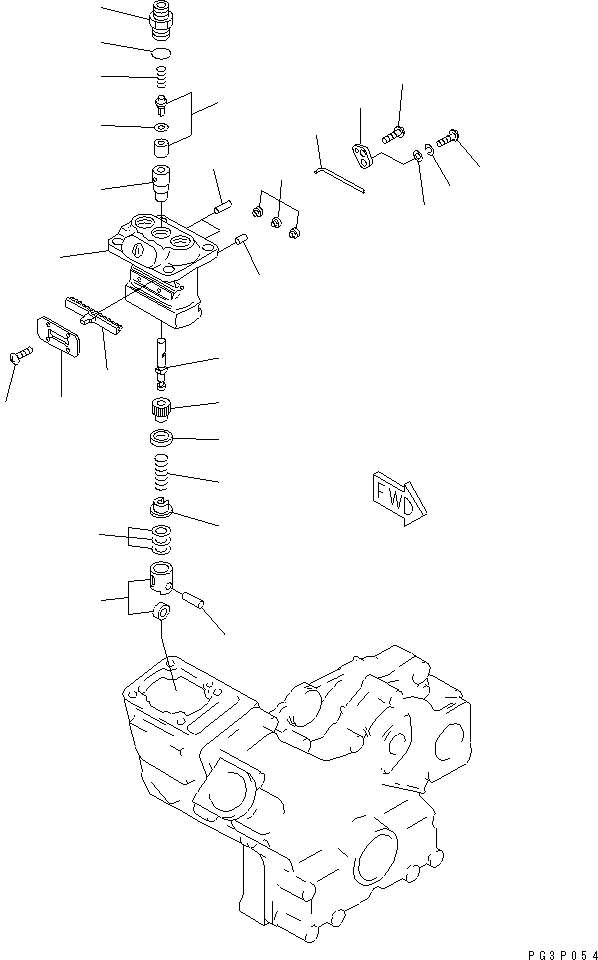 FWD

PG3P054