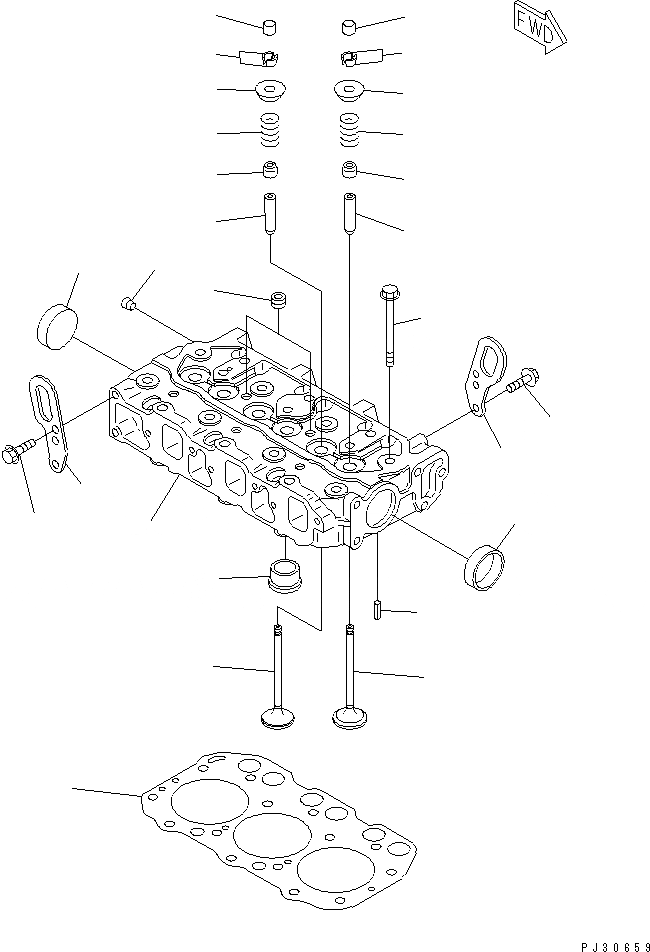 FWD

PJ30659