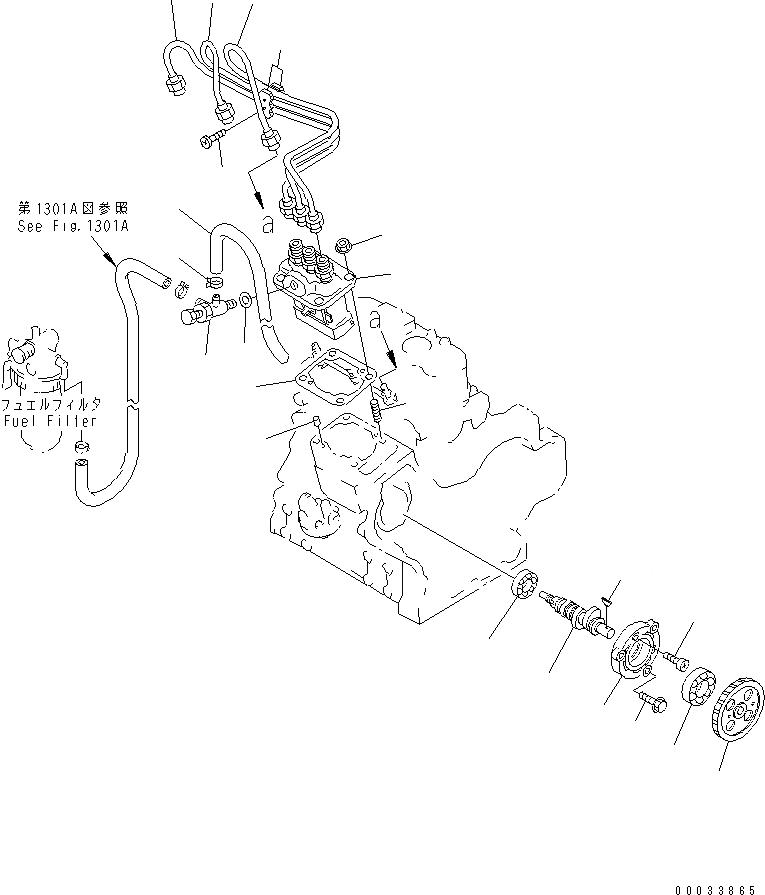 第1301A図参照
See Fig.1301A

a

a

フュエルフィルタ
Fuel Filter

00033865