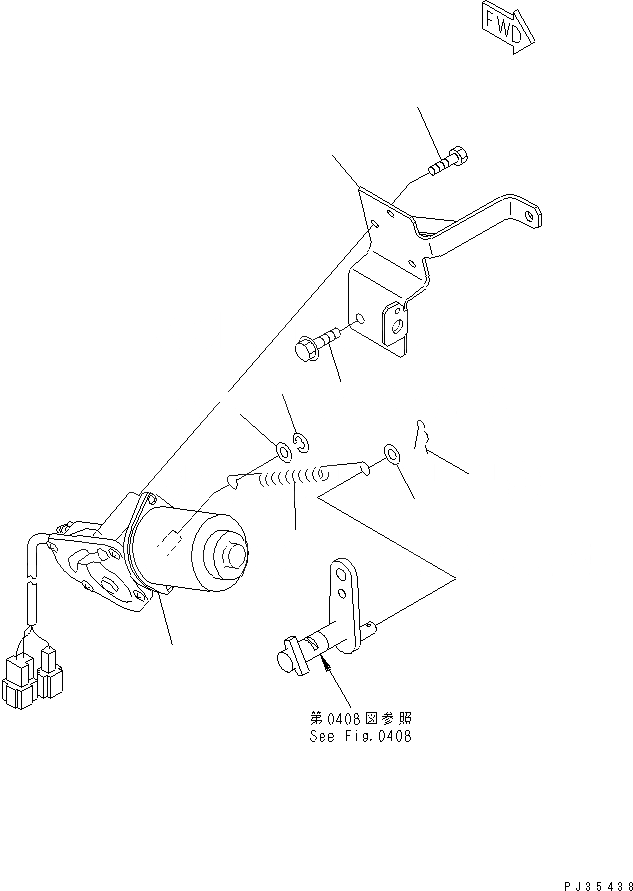 FWD

第0408図参照
See Fig.0408

PJ35438