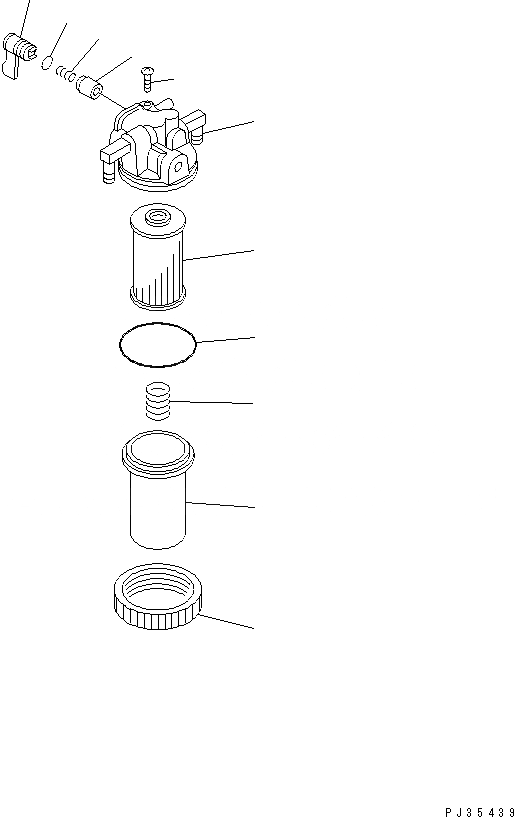 PJ35439