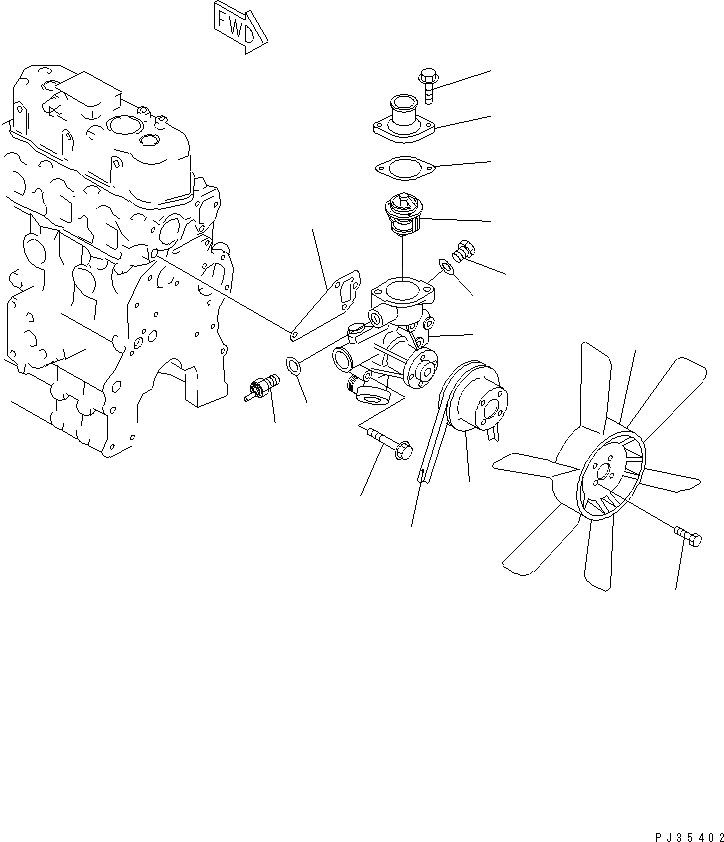 FWD

PJ35402