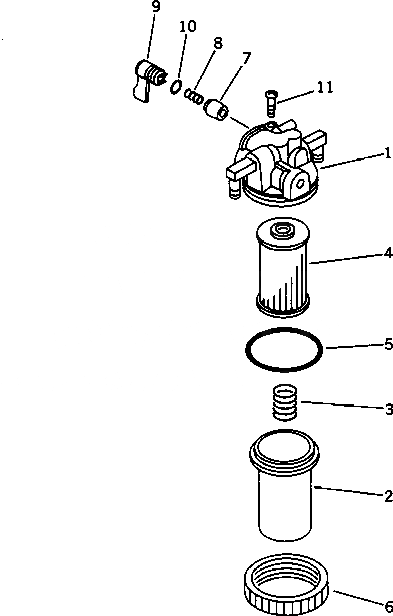 9
10
8
7
11
1
4
5
3
2
6