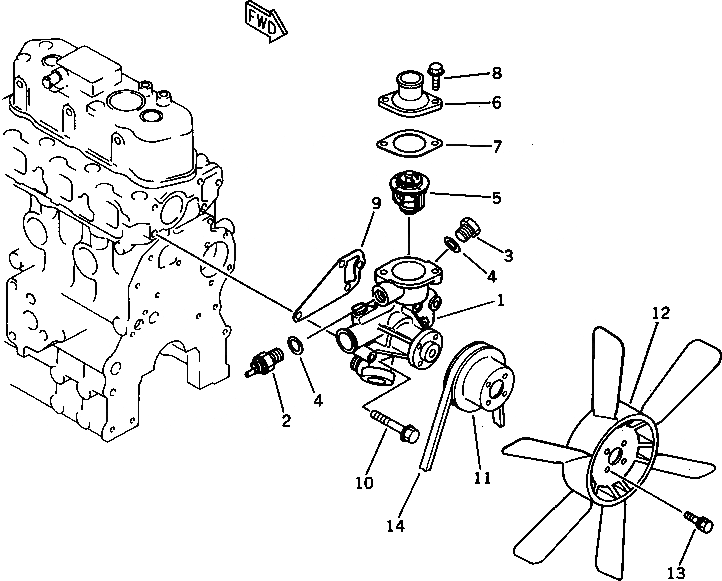 FWD

8
6
7
5
9
3
4
1
12
2
4
10
11
14
13