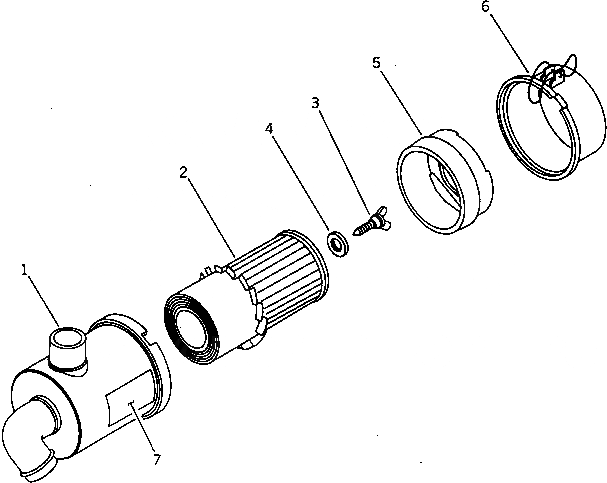 6
5
3
4
2
1
7