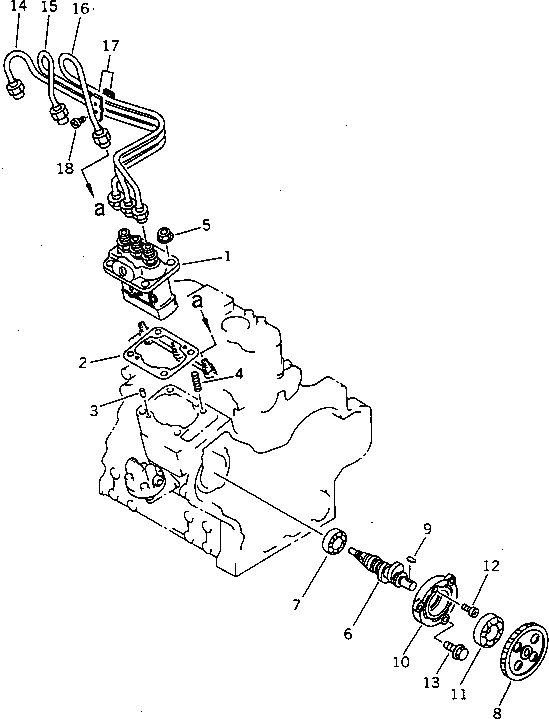 14
15
16
17
18
a
5
1
a
2
4
3
9
12
7
6
10
13
11
8