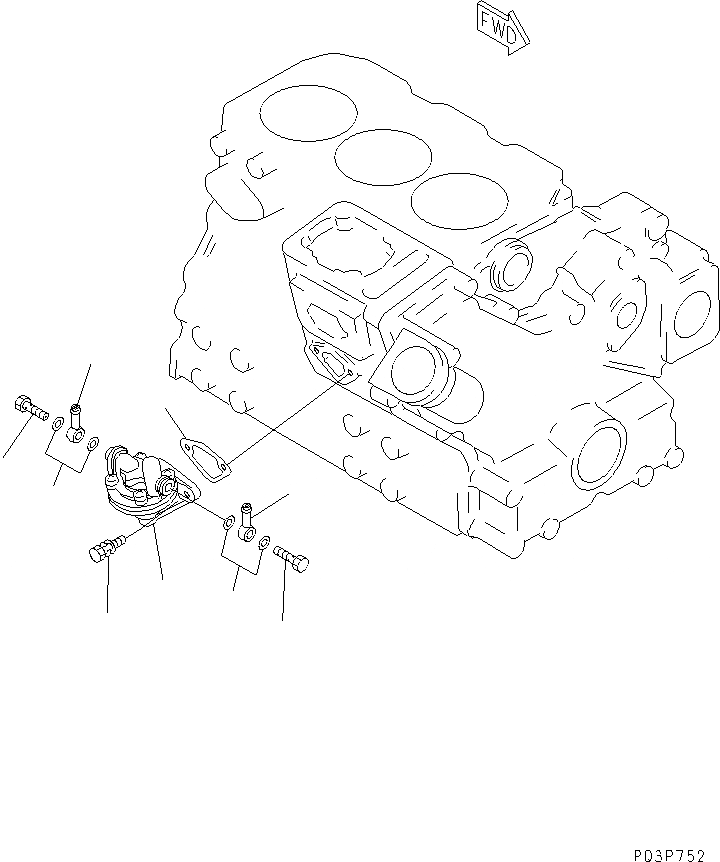 FWD

P03P752