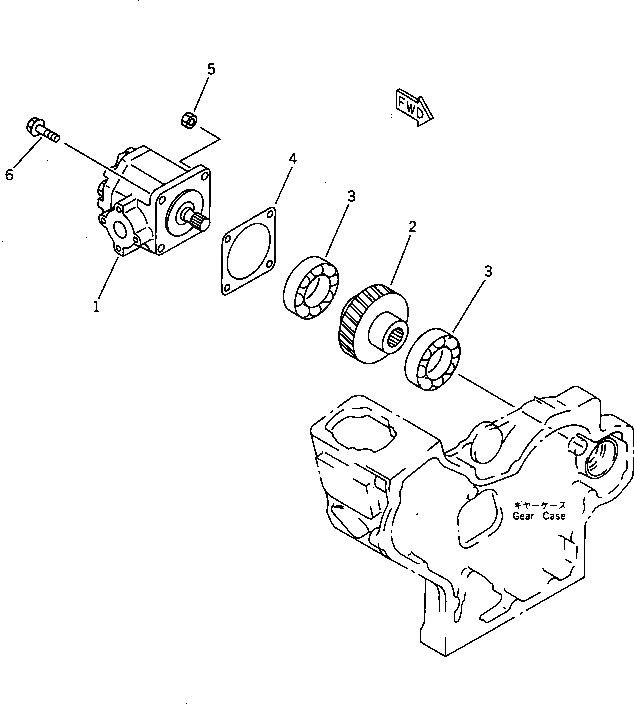 5
FWD
6
4
3
2
3
1
ギヤーケース
Gear Case