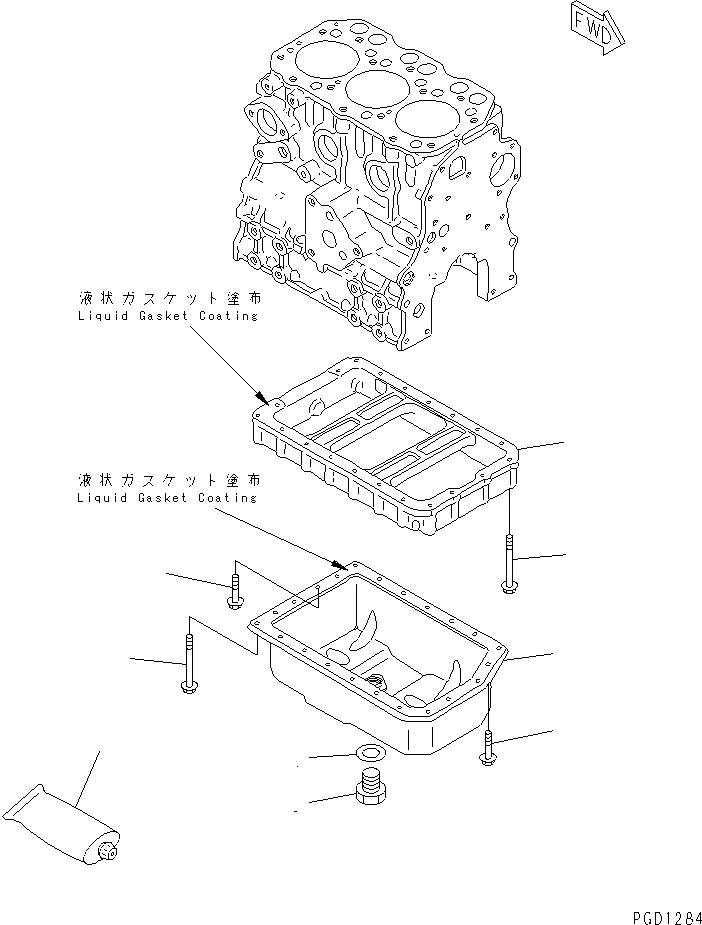 FWD

液状ガスケット塗布
Liquid Gasket Coating

液状ガスケット塗布
Liquid Gasket Coating

PGD1284