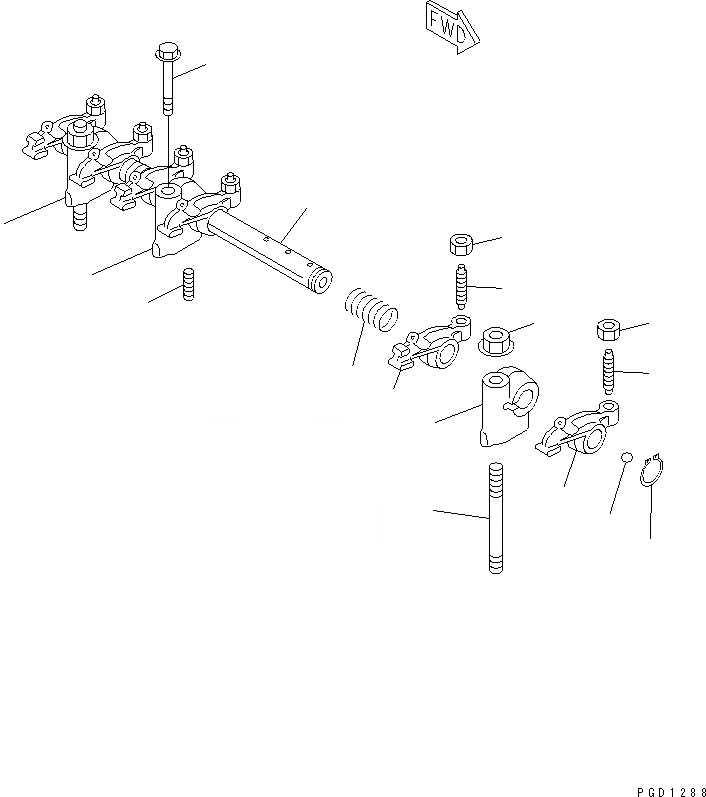 FWD

PGD1288