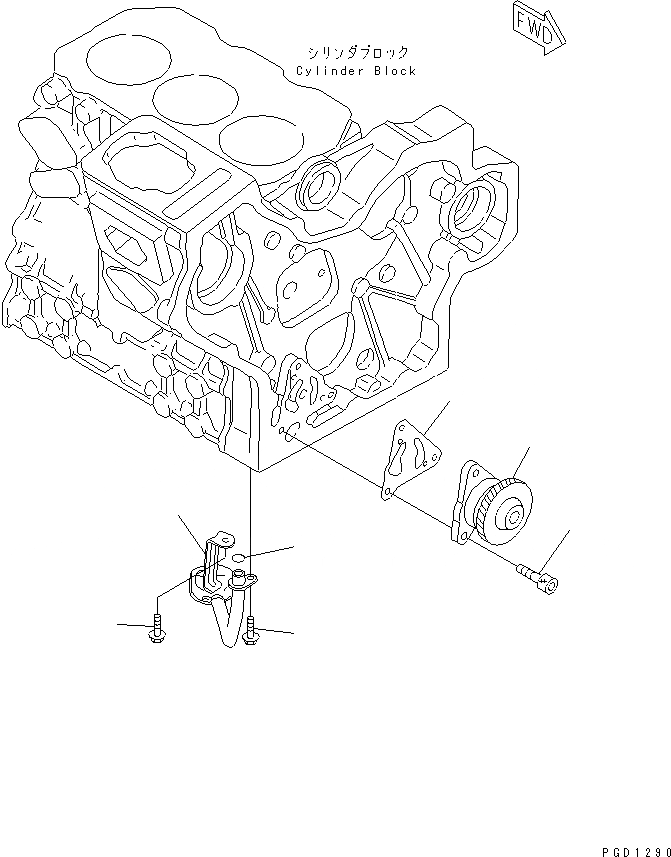 FWD

シリンダブロック
Cylinder Block

PGD1290