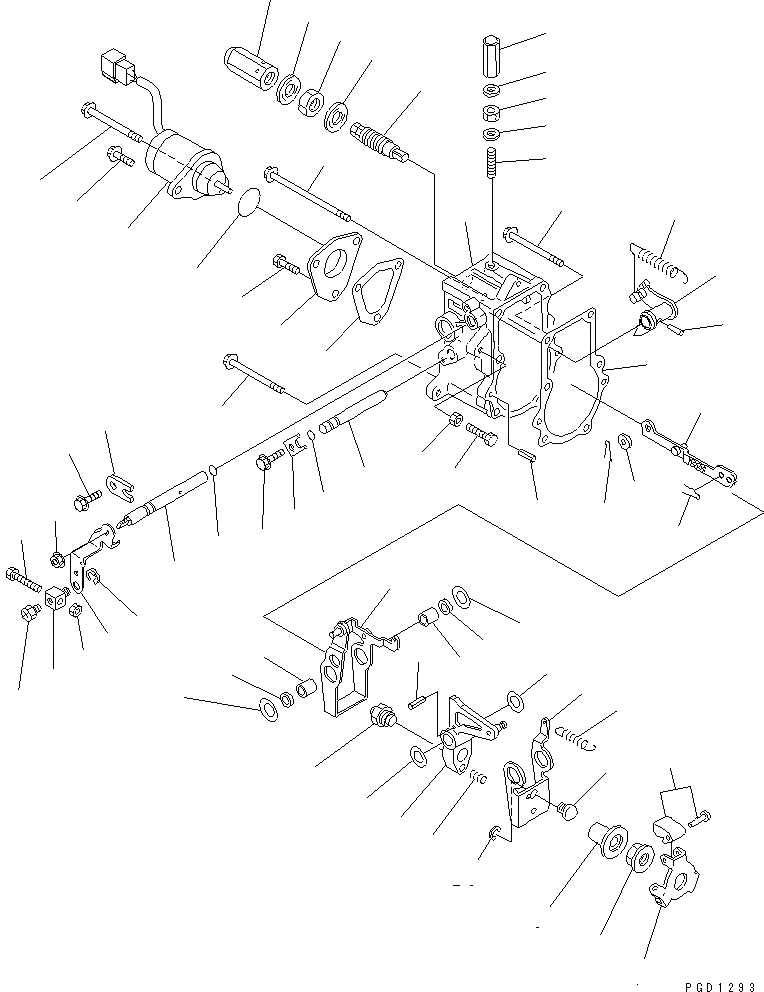 PGD1293