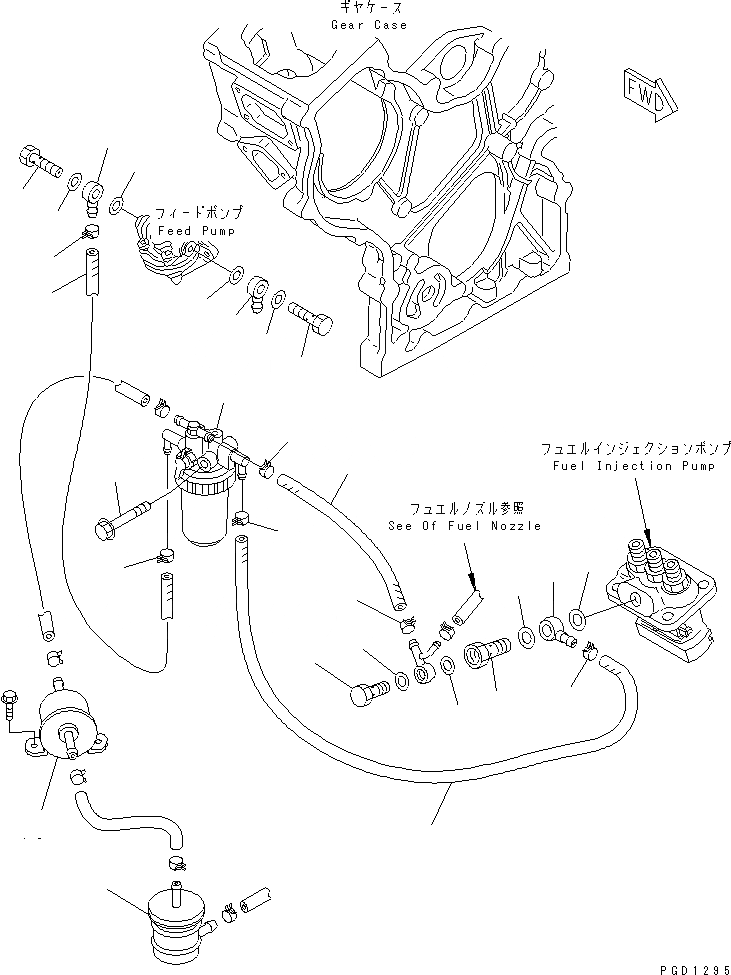 ギヤケース
Gear Case

FWD

フィードポンプ
Feed Pump

フュエルインジェクションポンプ
Fuel Injection Pump

フュエルノズル参照
See Of Fuel Nozzle

PGD1295