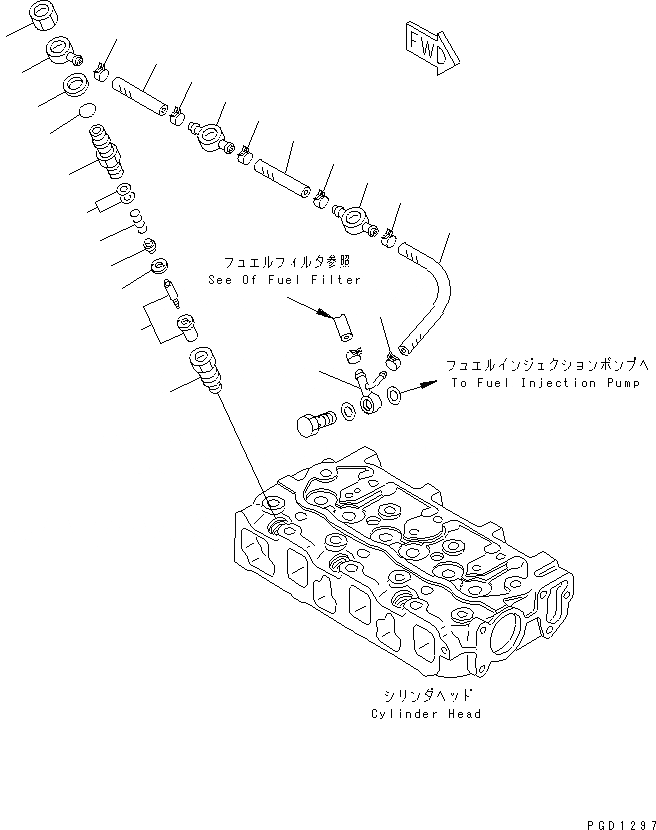 FWD

フュエルフィルタ参照
See Of Fuel Filter

フュエルインジェクションポンプへ
To Fuel Injection Pump

シリンダヘッド
Cylinder Head

PGD1297