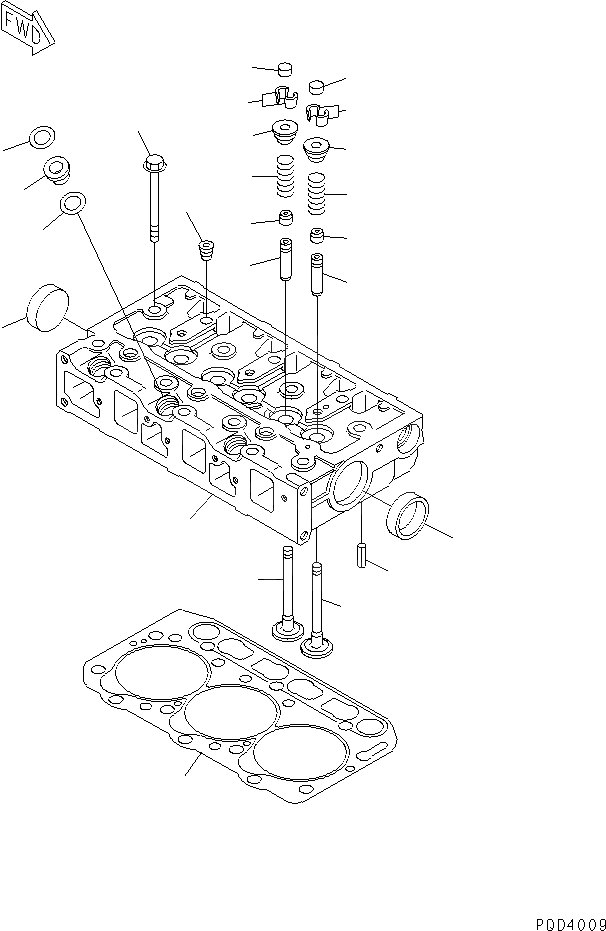 FWD

PDD4009