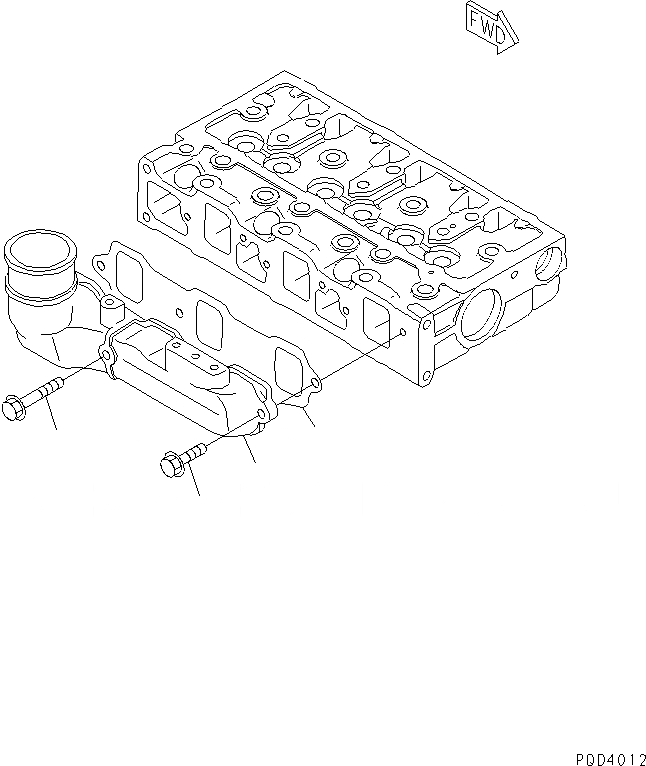 FWD

PDD4012