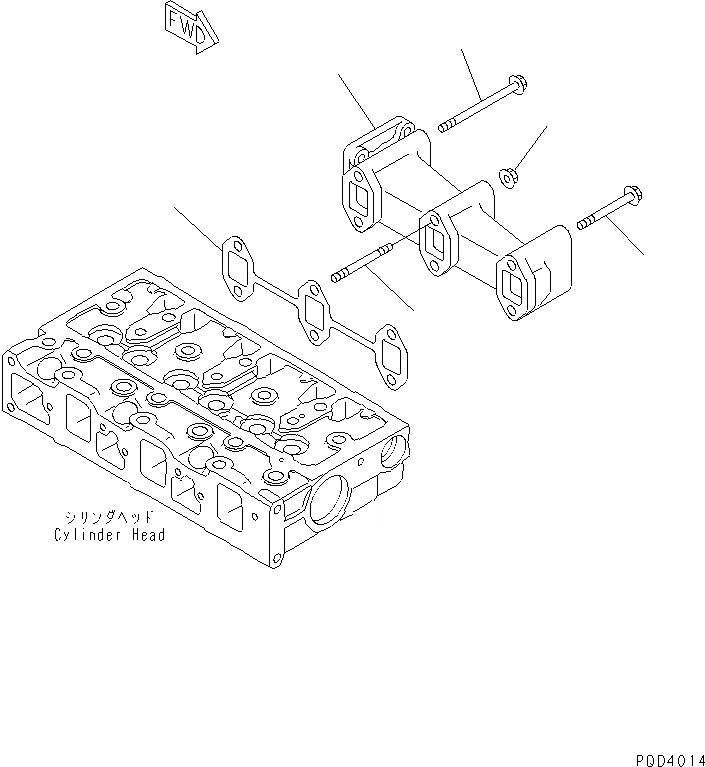 FWD

シリンダヘッド
Cylinder Head

PQD4014