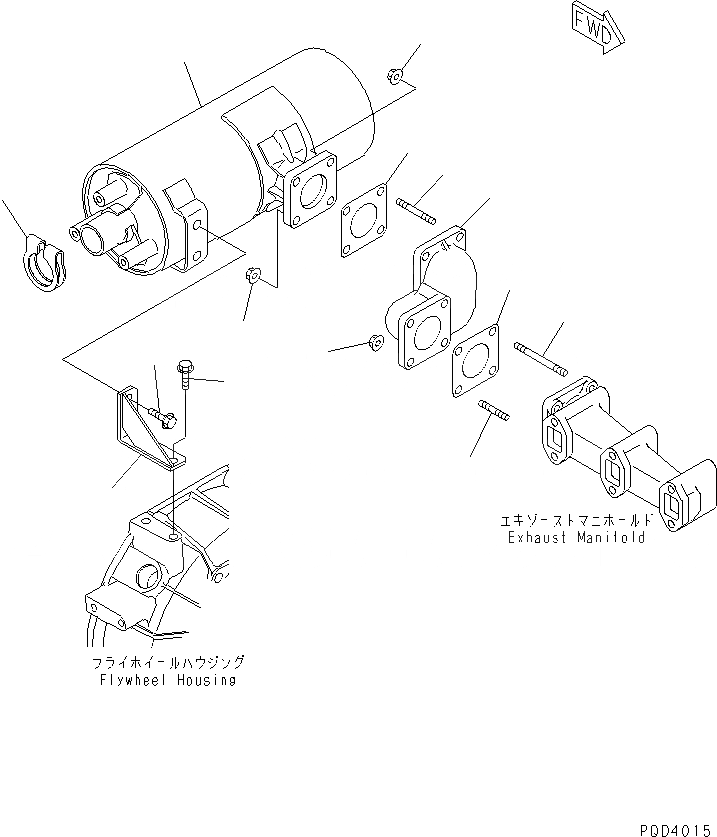 FWD

エキゾーストマニホールド
Exhaust Manifold

フライホイールハウジング
Flywheel Housing

PQD4015