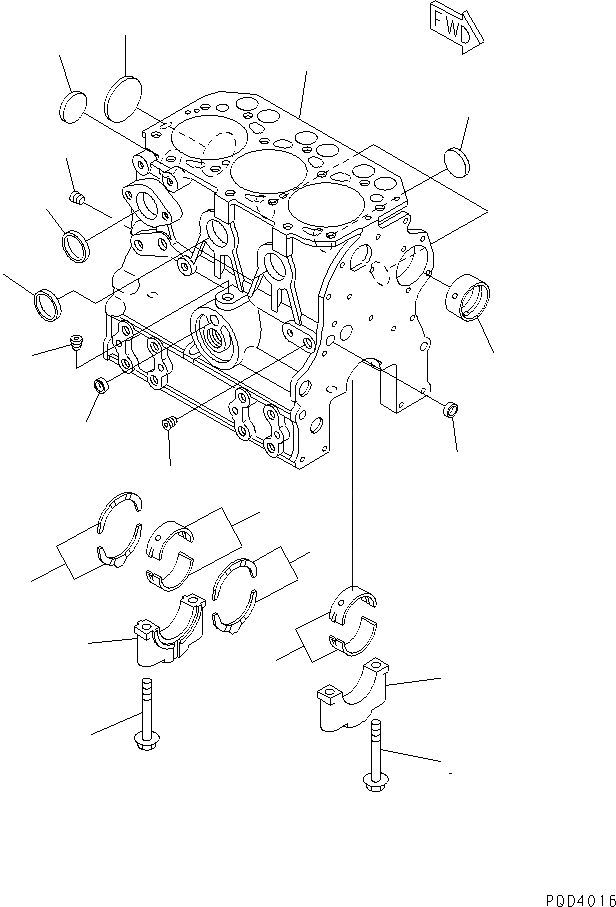 FWD

PQD4016