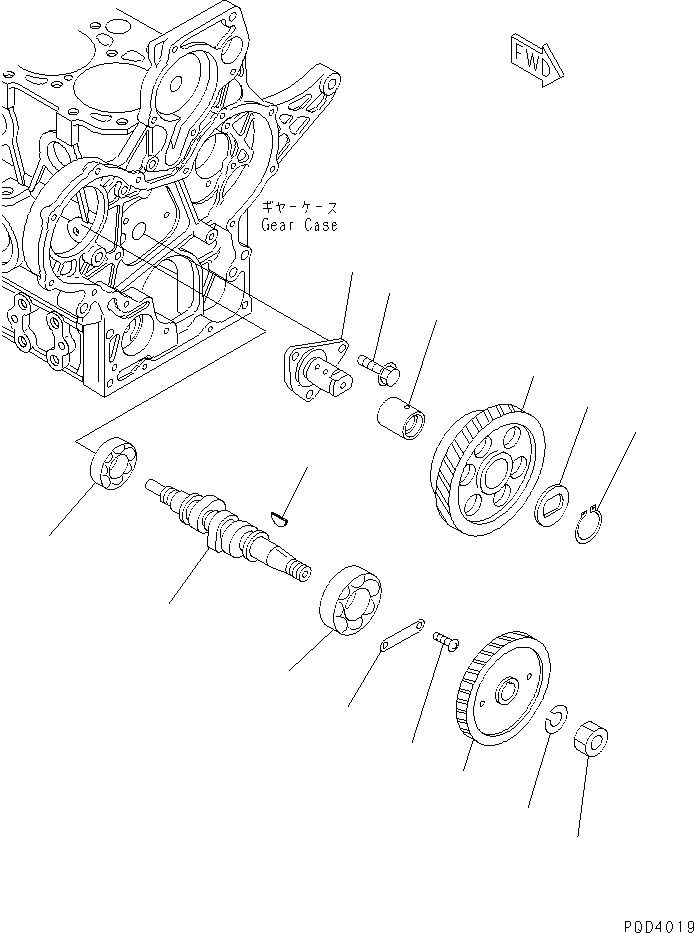 FWD

ギヤーケース
Gear Case

P0D4019